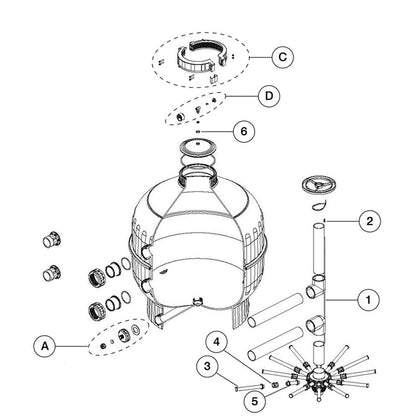 C
D
6
2
1
A
4
3
5