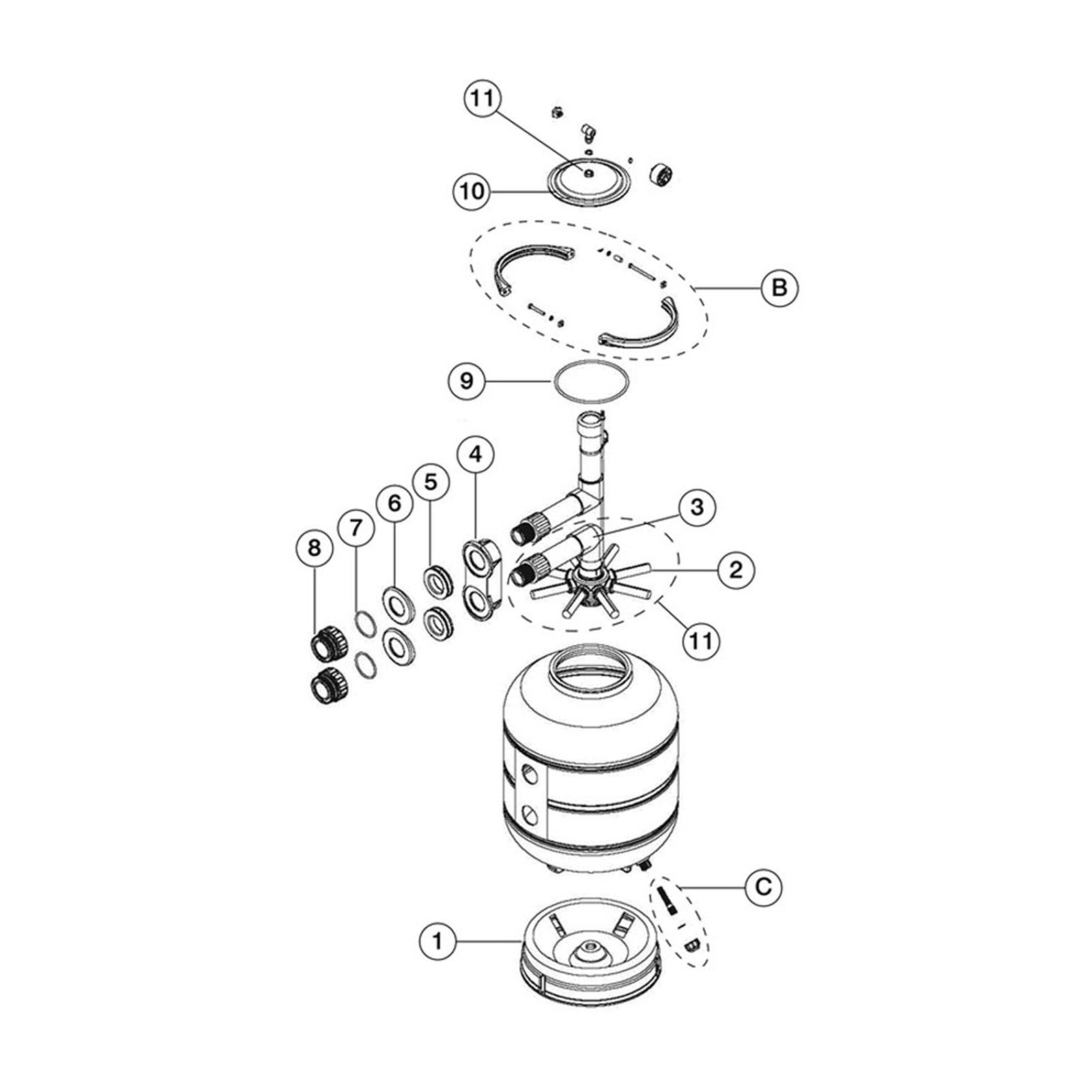 11
10
B
9
4
5
6
7
8
3
2
11
C
1