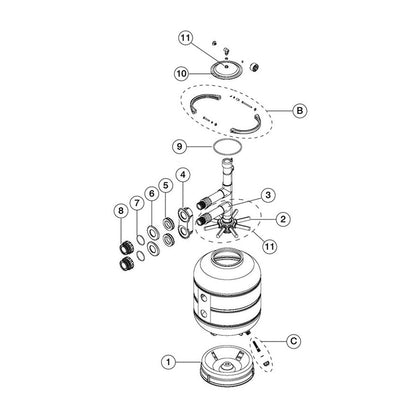 11
10
B
9
4
5
6
7
8
3
2
11
C
1