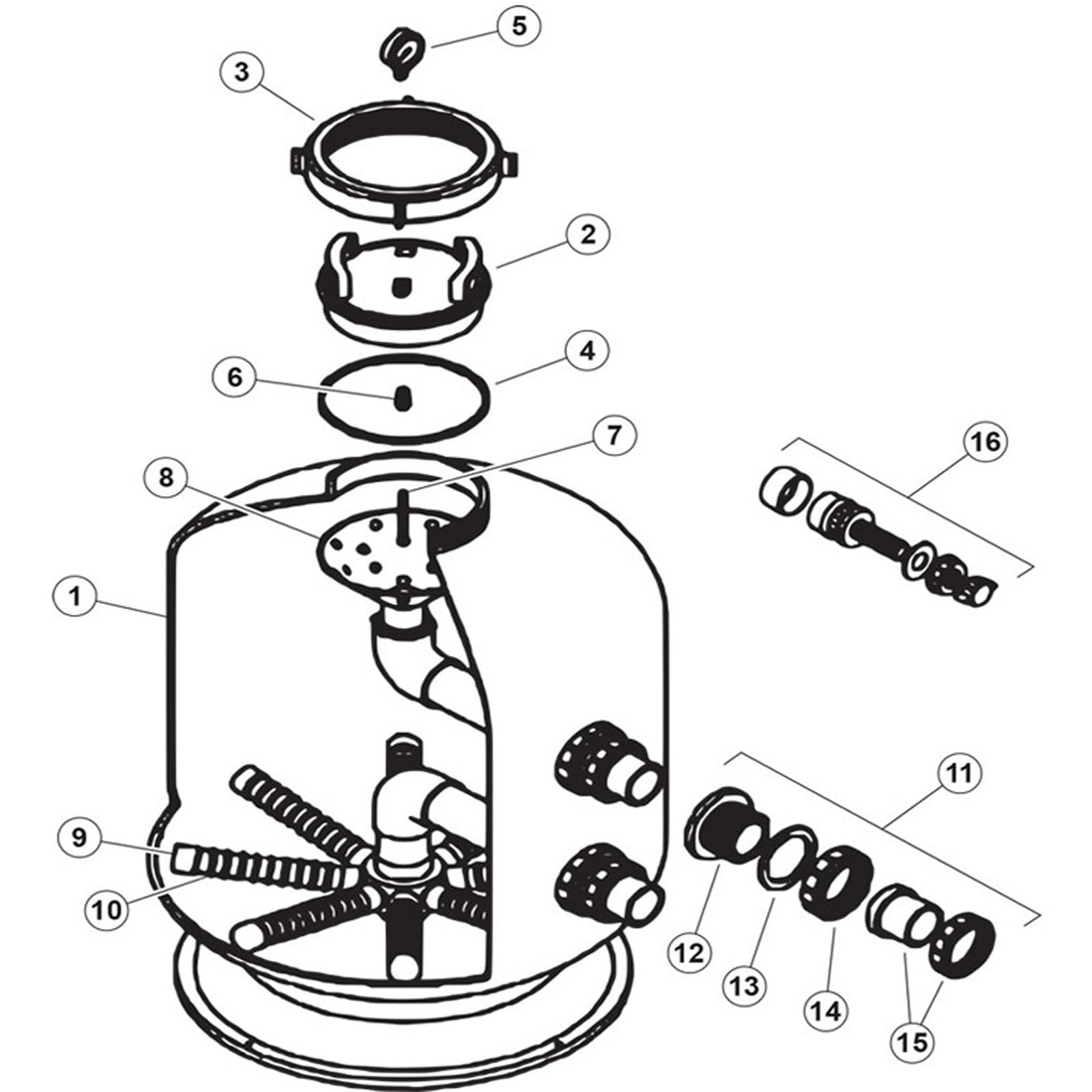 5
3
2
4
6
7
8
16
1
11
9
10
12
13
14
15