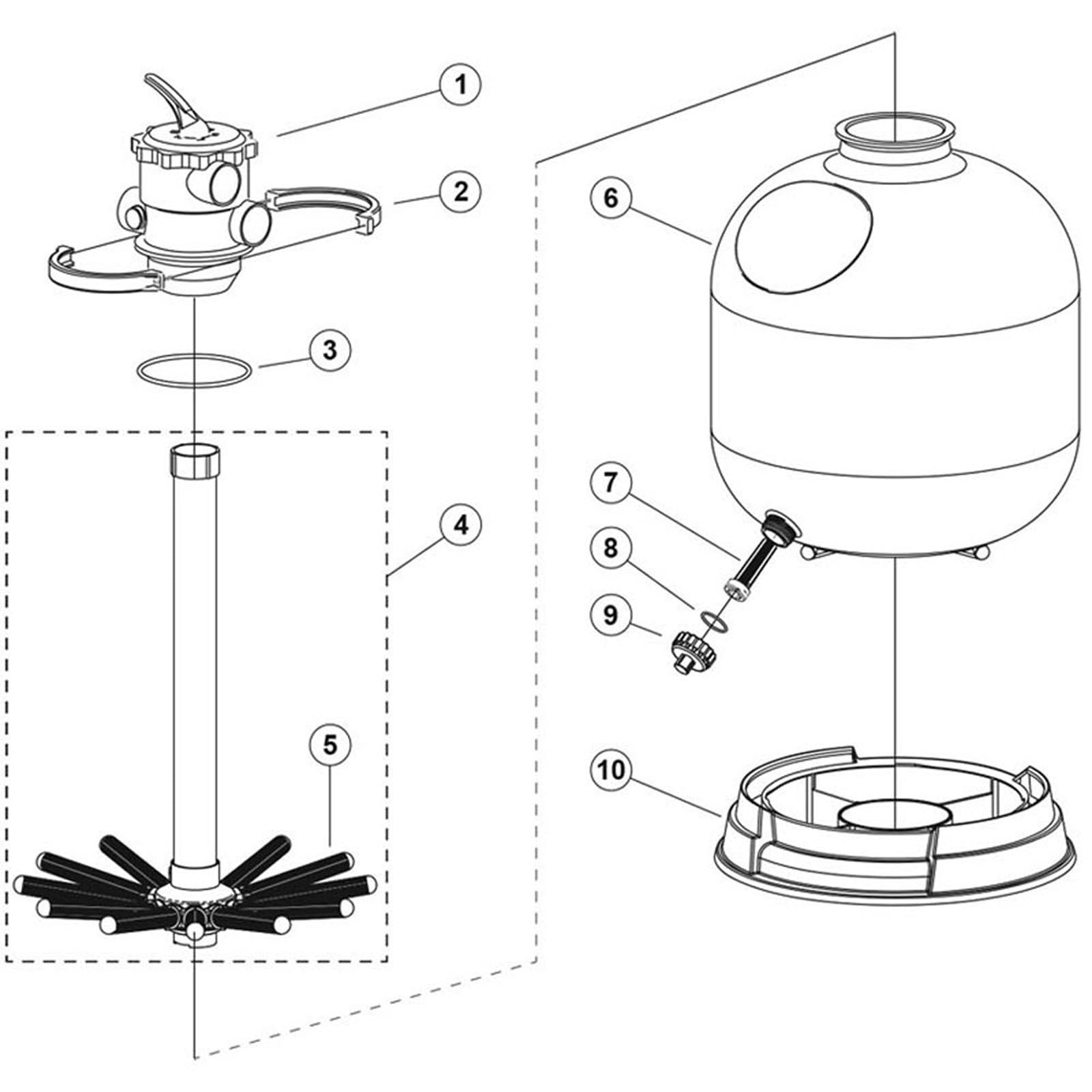 1
2
3
4
5
6
7
8
9
10