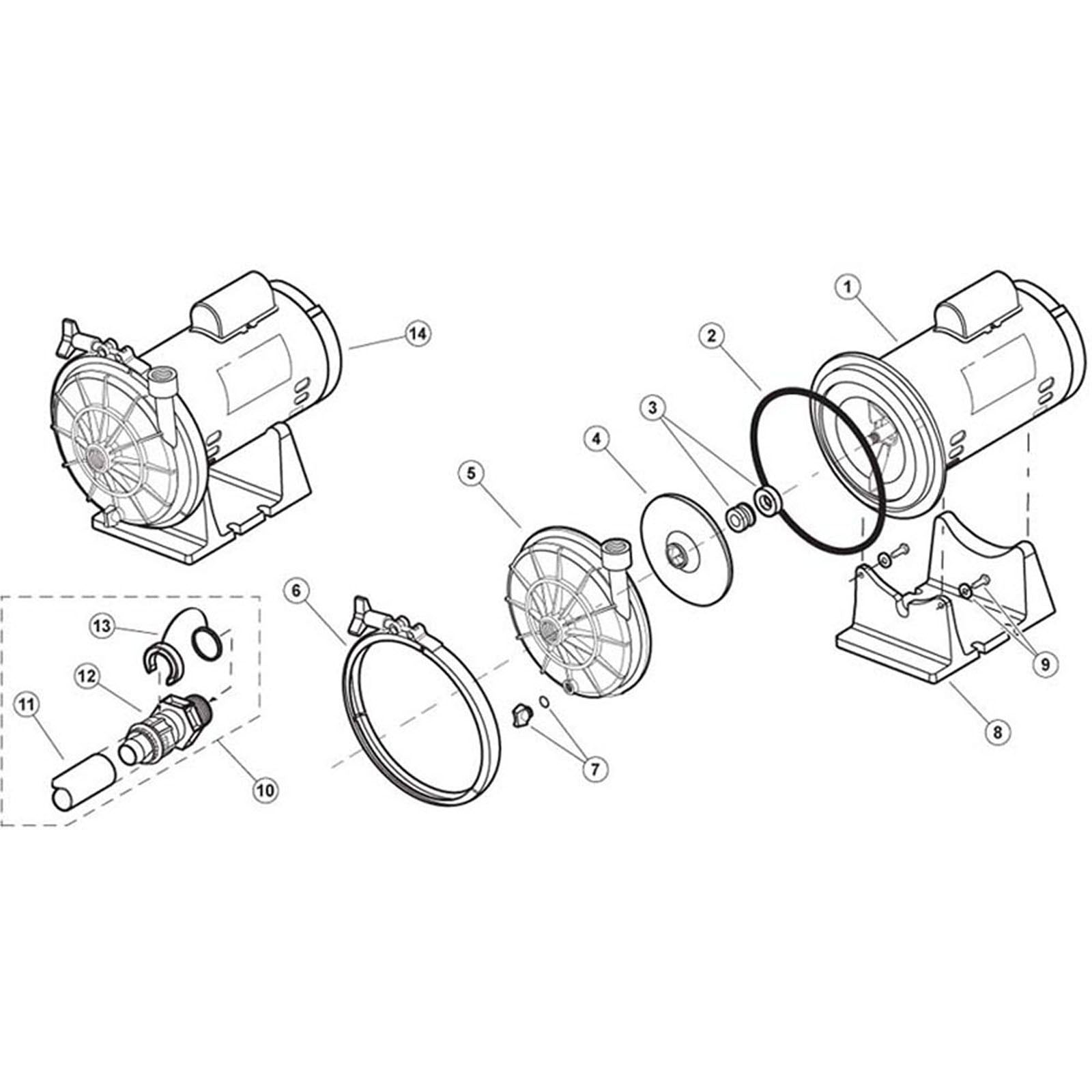 14
1
2
3
4
5
6
13
12
11
10
7
9
8