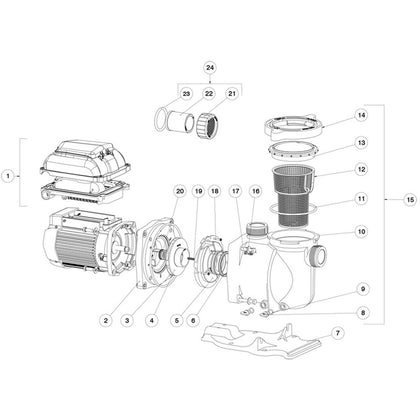 24
23
22
21
14
13
12
11
15
10
1
20
19
18
17
16
9
8
7
2
3
4
5
6