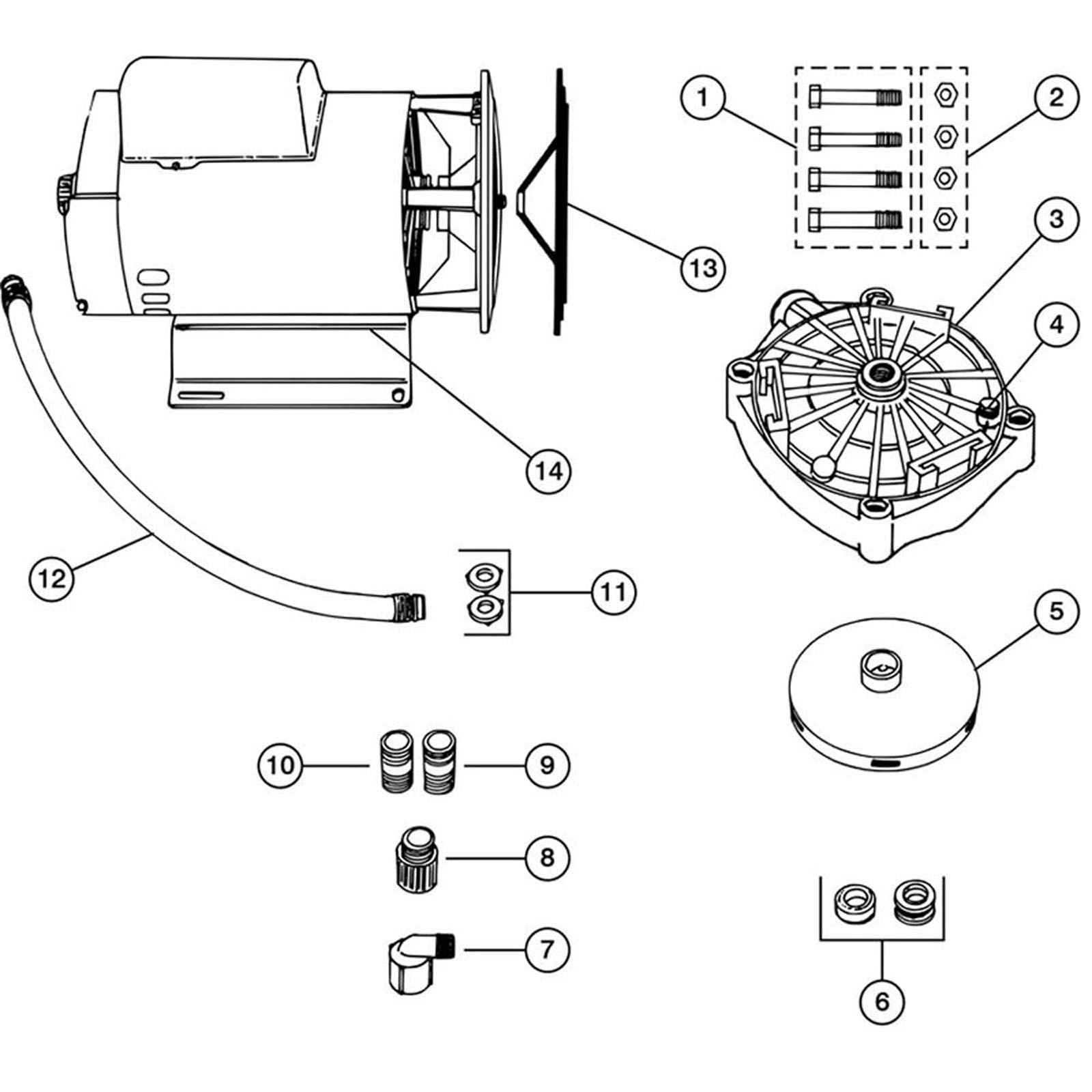 1
2
13
3
4
14
12
11
5
10
9
8
7
6