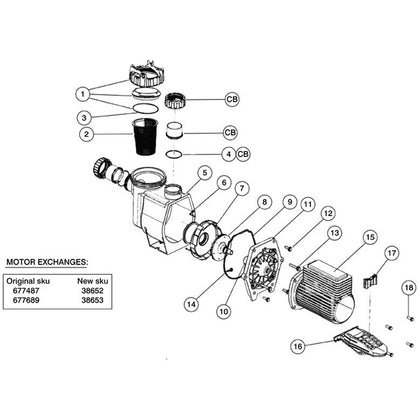 1
CB
3
2
CB
4 CB
5
6
7
8
9
11
12
13
15
17
18
14
10
16

MOTOR EXCHANGES:

| Original sku | New sku |
|---|---|
| 677487 | 38652 |
| 677689 | 38653 |