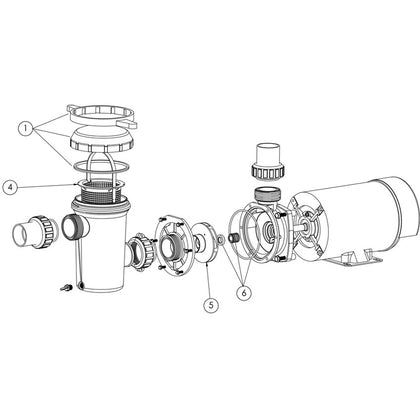 1
4
5
6