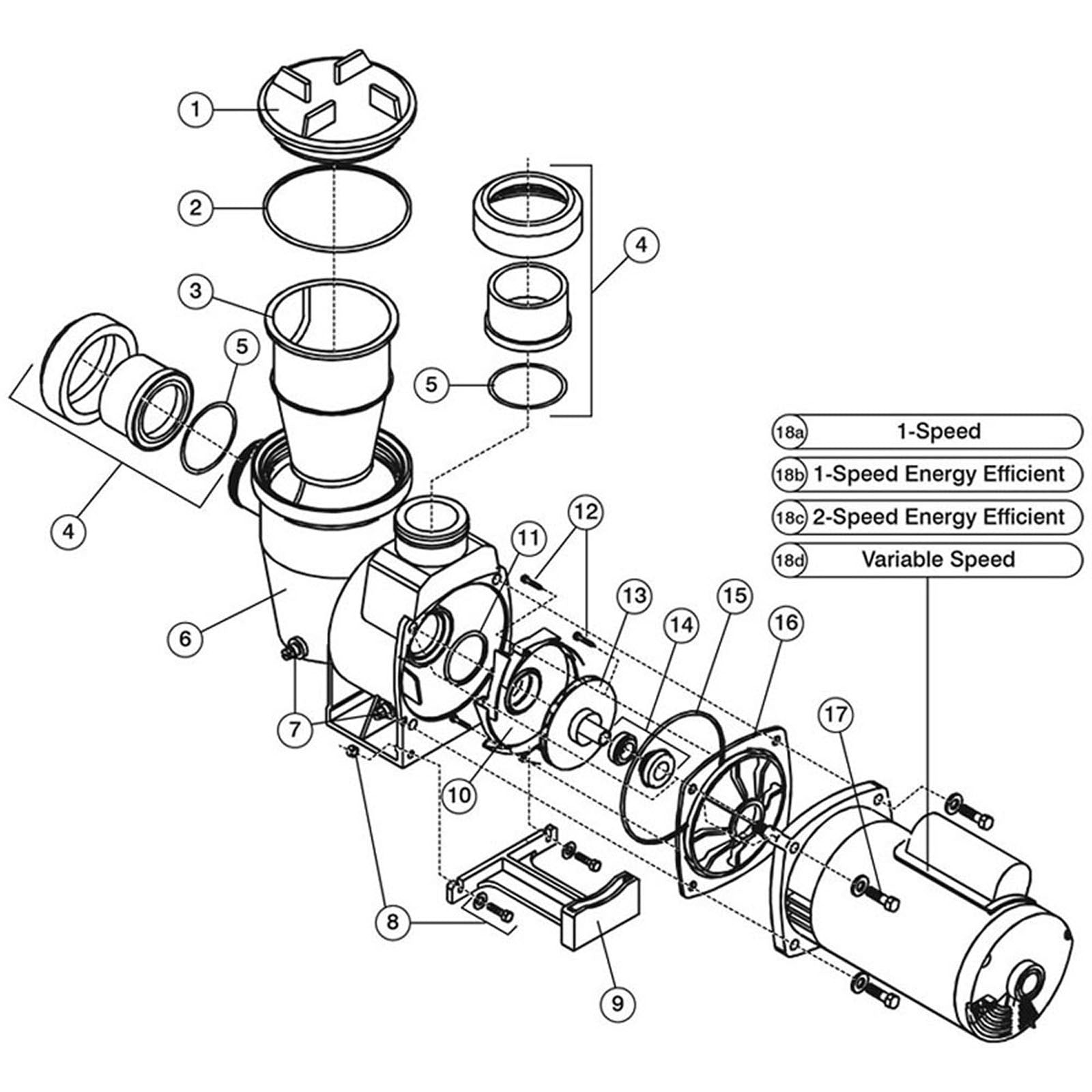 1
2
3
4
5
5
4
6
7
8
9
10
11
12
13
14
15
16
17
18a 1-Speed
18b 1-Speed Energy Efficient
18c 2-Speed Energy Efficient
18d Variable Speed