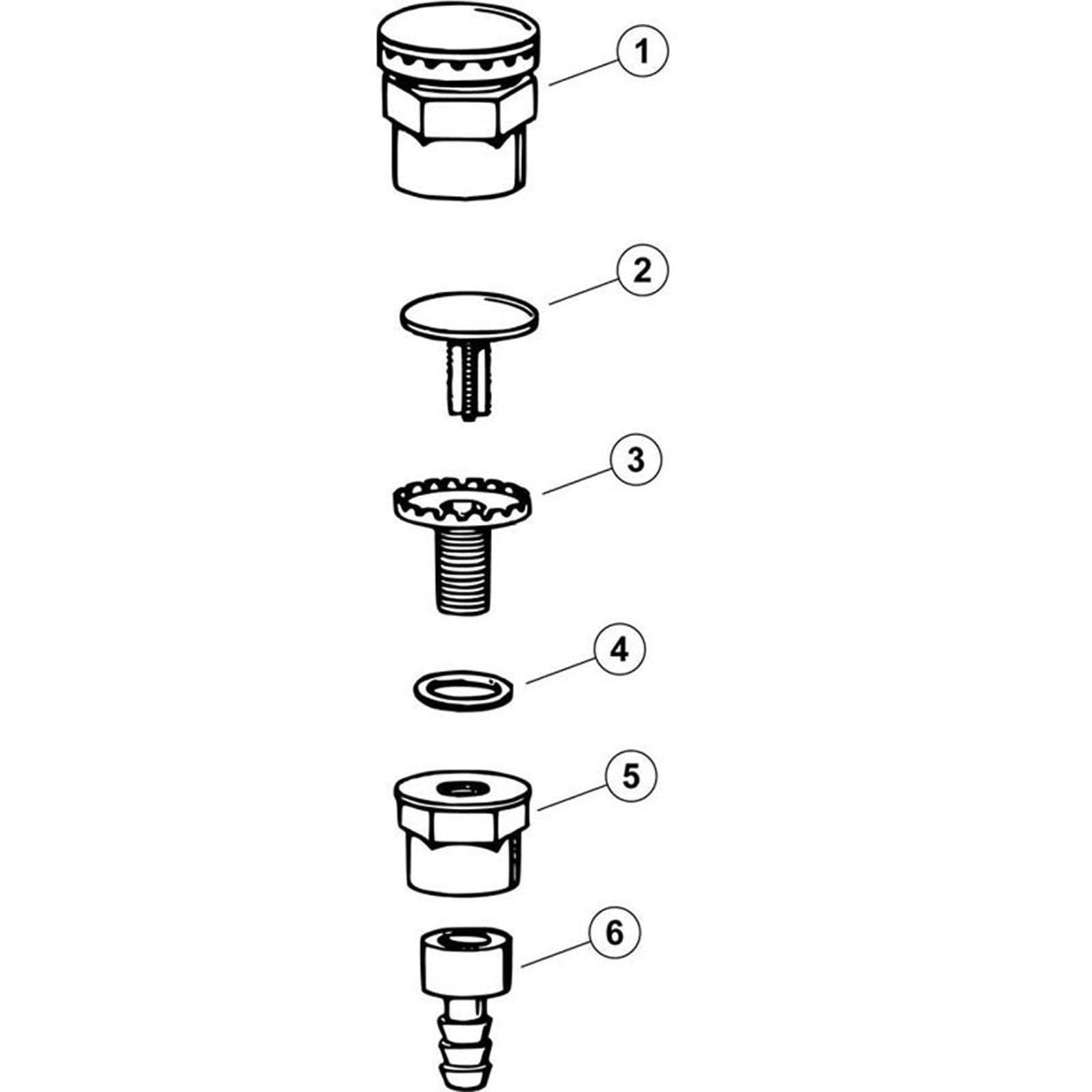 1

2

3

4

5

6