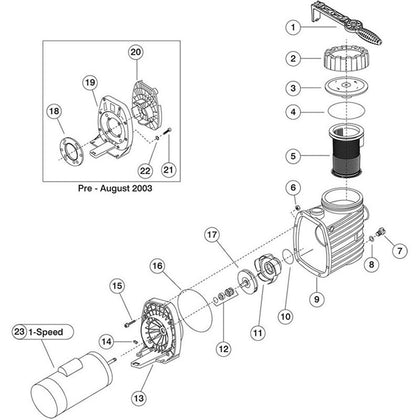 20
19
18
22
21
Pre - August 2003
1
2
3
4
5
6
7
8
9
10
11
12
13
14
15
16
17
23 1-Speed