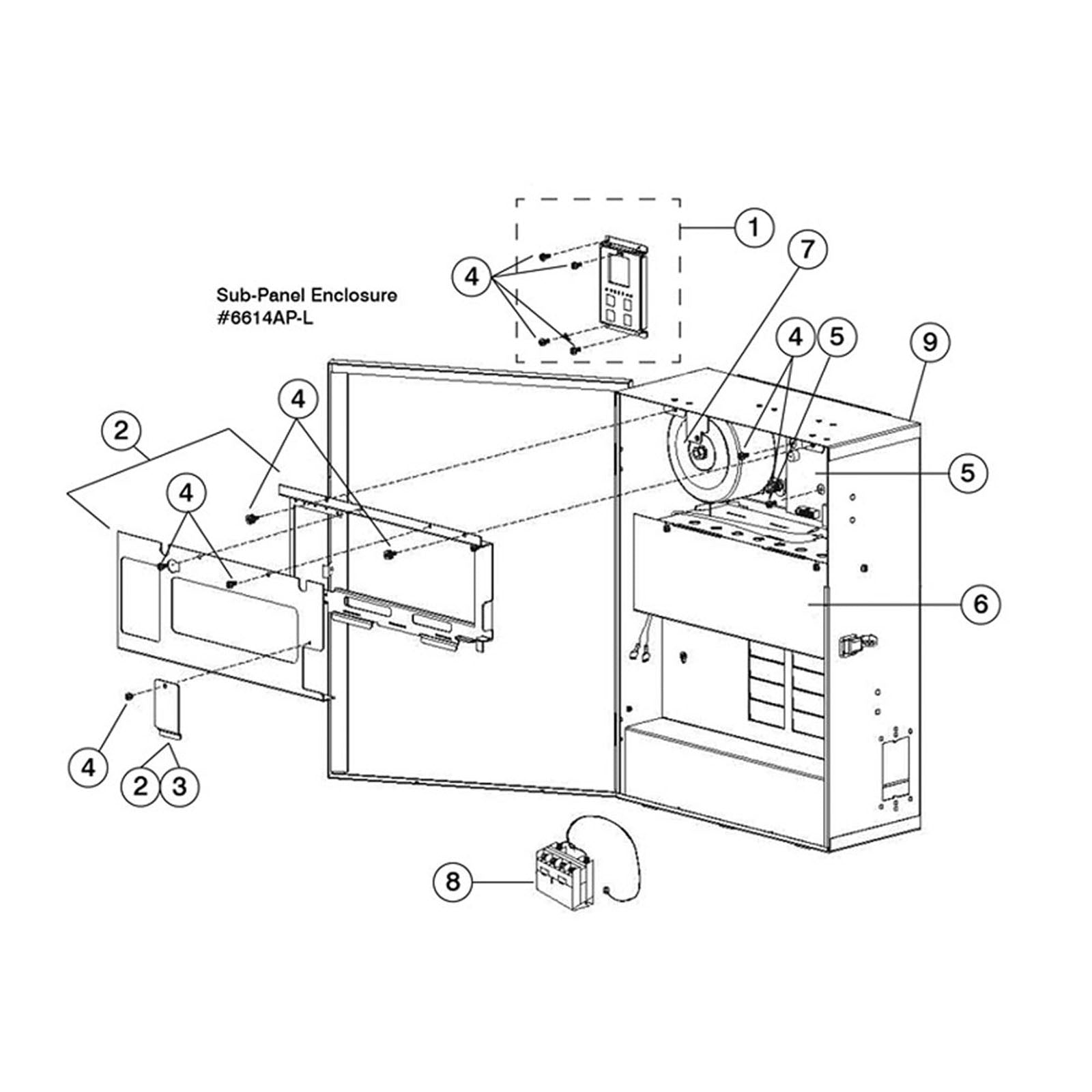 Sub-Panel Enclosure
#6614AP-L

1
4
7
4
5
9
2
4
4
5
6
4
2
3
8