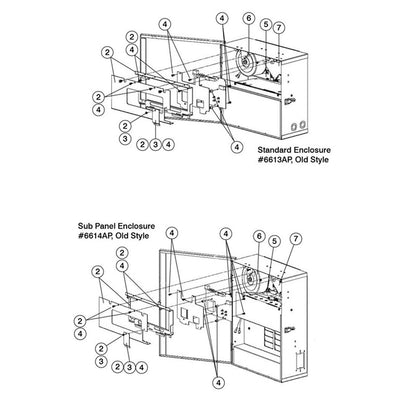 4
4
6
5
7
2
4
2
2
4
2
3
2 3 4
4
Standard Enclosure
#6613AP, Old Style

Sub Panel Enclosure
#6614AP, Old Style
4
4
6
5
7
2
4
2
2
4
2
3
2 3 4
4