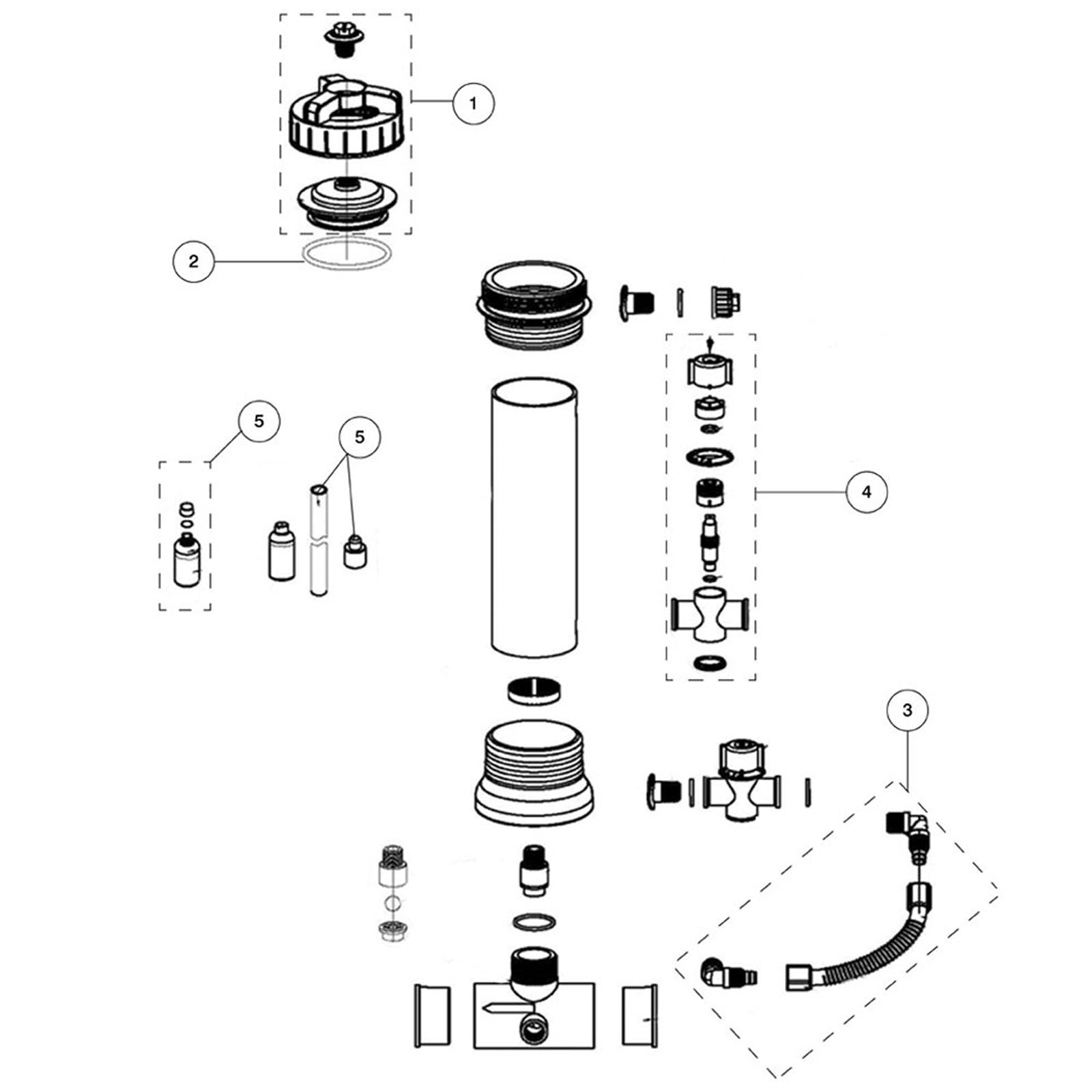 1

2

5

5

4

3