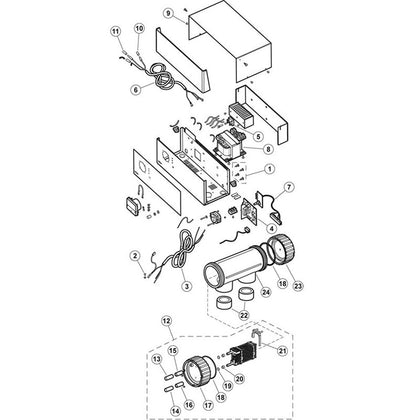 9
11
10
6
5
8
1
7
4
2
3
18
23
24
22
12
21
15
13
20
19
18
17
16
14