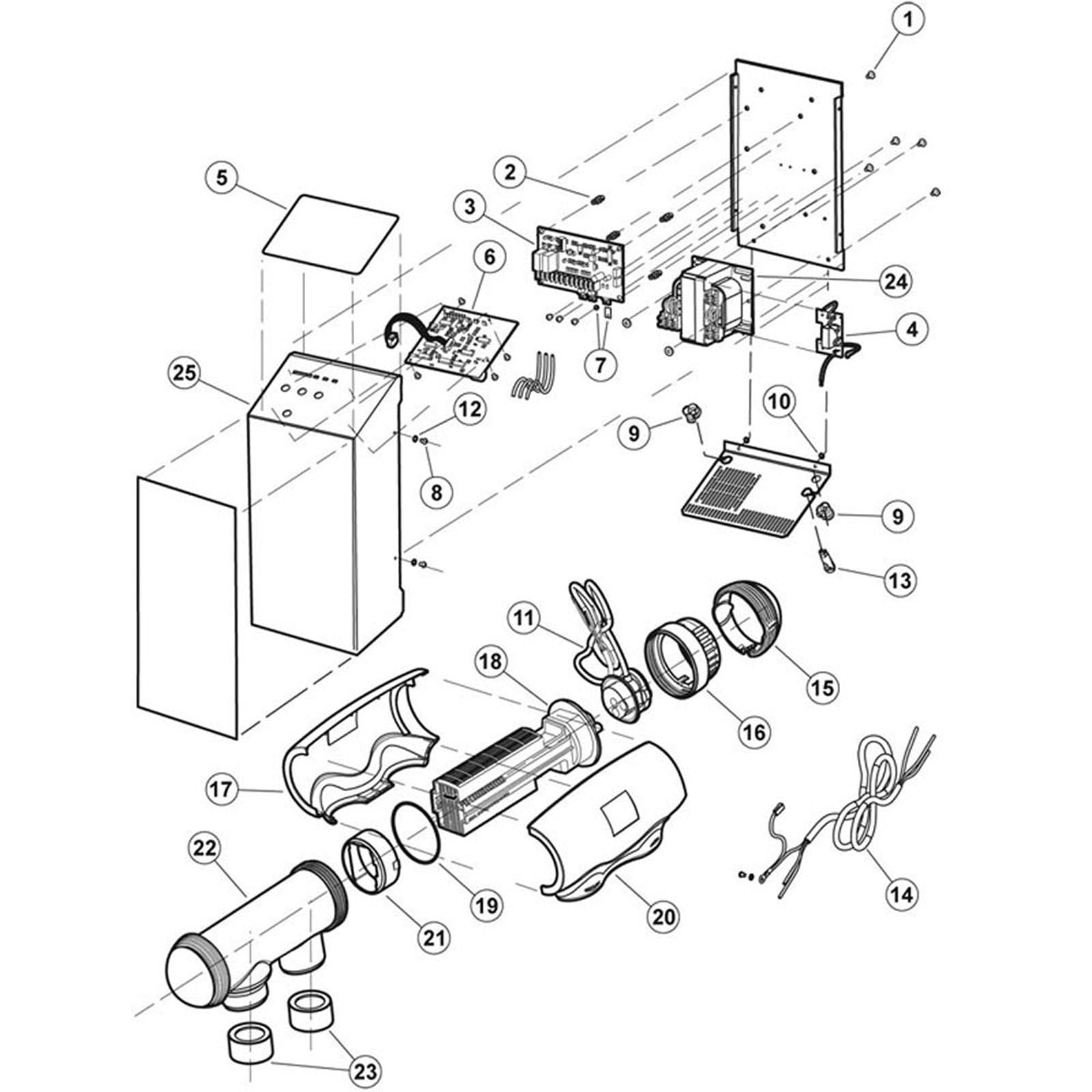 1
2
5
3
6
24
4
7
25
12
10
9
8
9
13
11
18
15
16
17
22
19
21
20
14
23