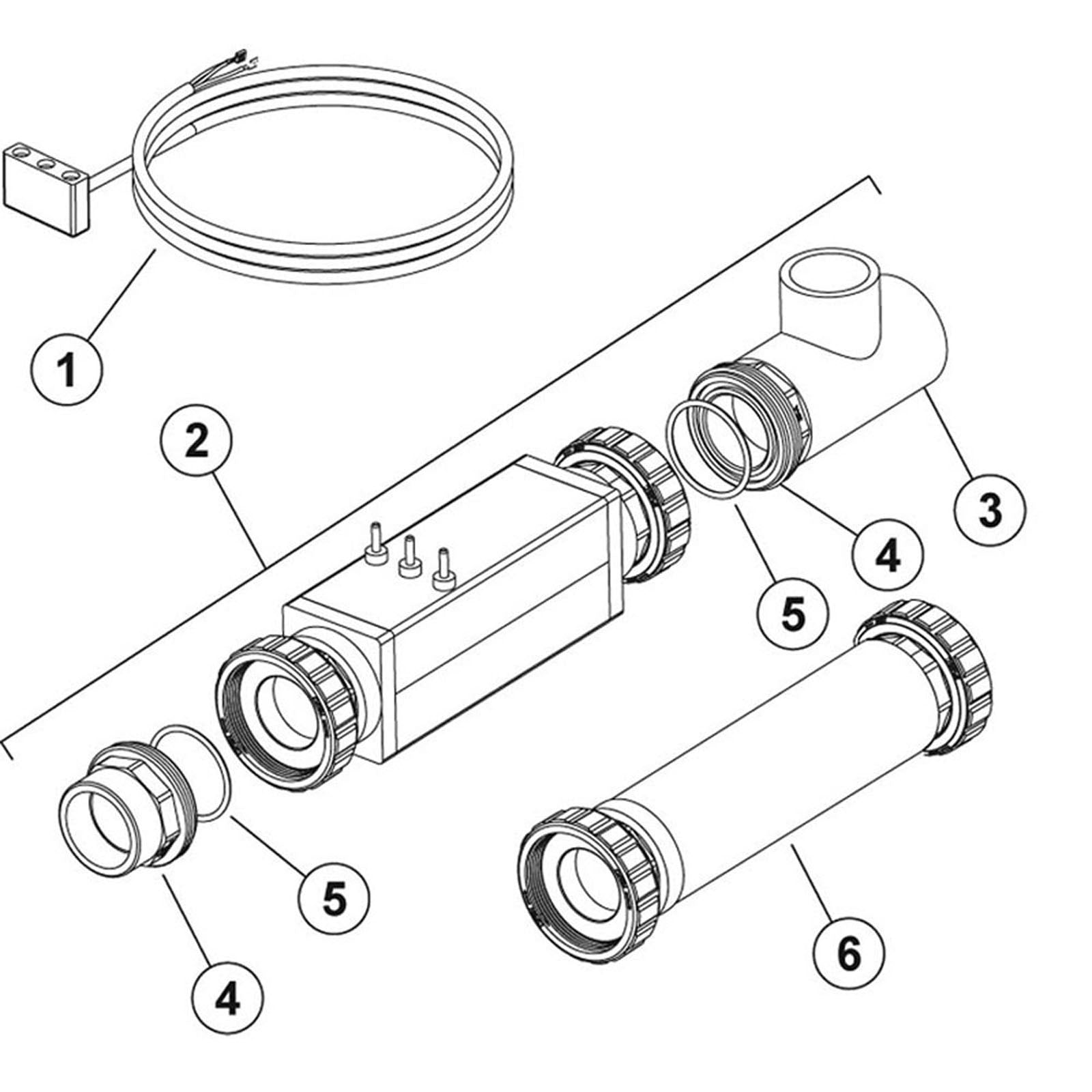 1

2

3

4

5

5

4

6