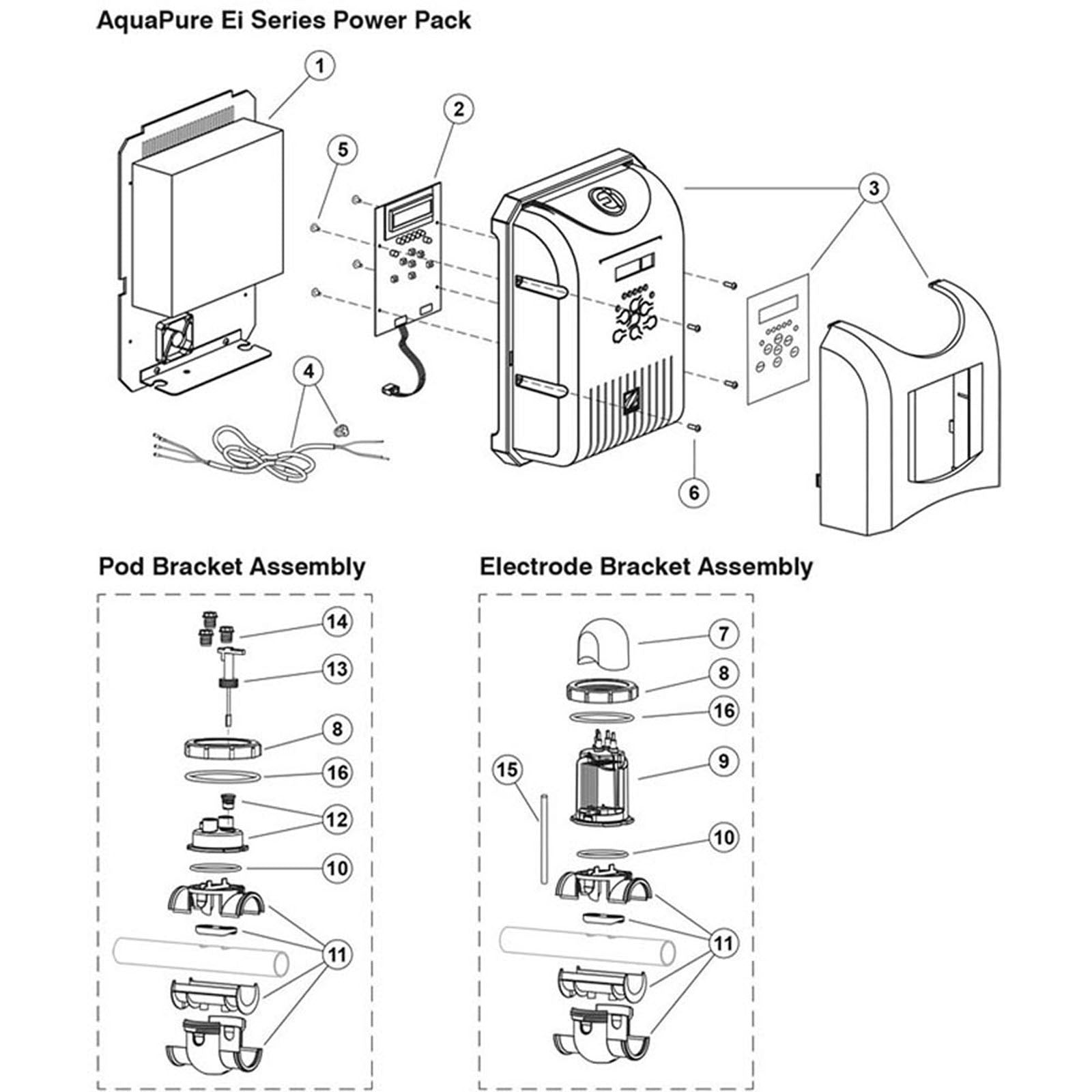 AquaPure Ei Series Power Pack

1
2
5
3
4
6

Pod Bracket Assembly

14
13
8
16
12
10
11

Electrode Bracket Assembly

7
8
16
15
9
10
11