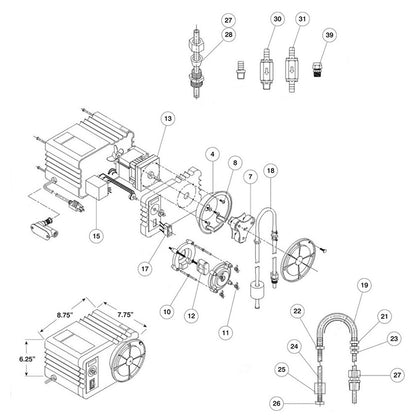 27
28
30
31
39
13
4
8
7
18
15
17
10
12
11
8.75"
7.75"
6.25"
19
22
21
23
24
25
27
26