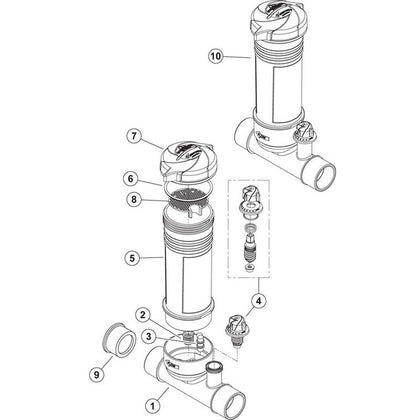 10
7
6
8
5
4
2
3
9
1