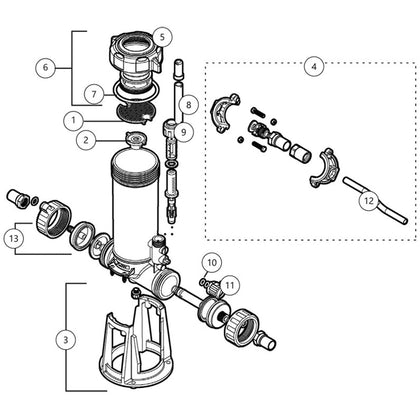 5
6
4
7
8
1
9
2
12
13
10
11
3