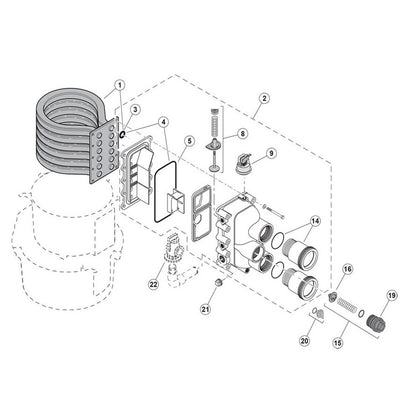 1
2
3
4
5
8
9
14
16
19
22
21
20
15