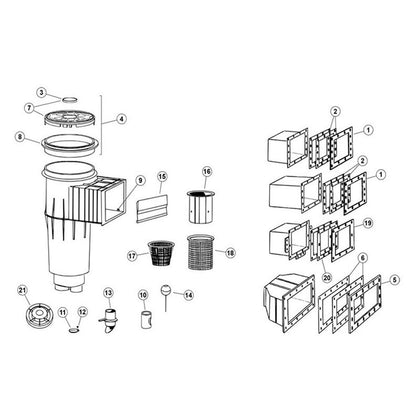 3
7
4
8
9
15
16
17
18
21
11
12
13
10
14
2
1
2
1
19
20
6
5