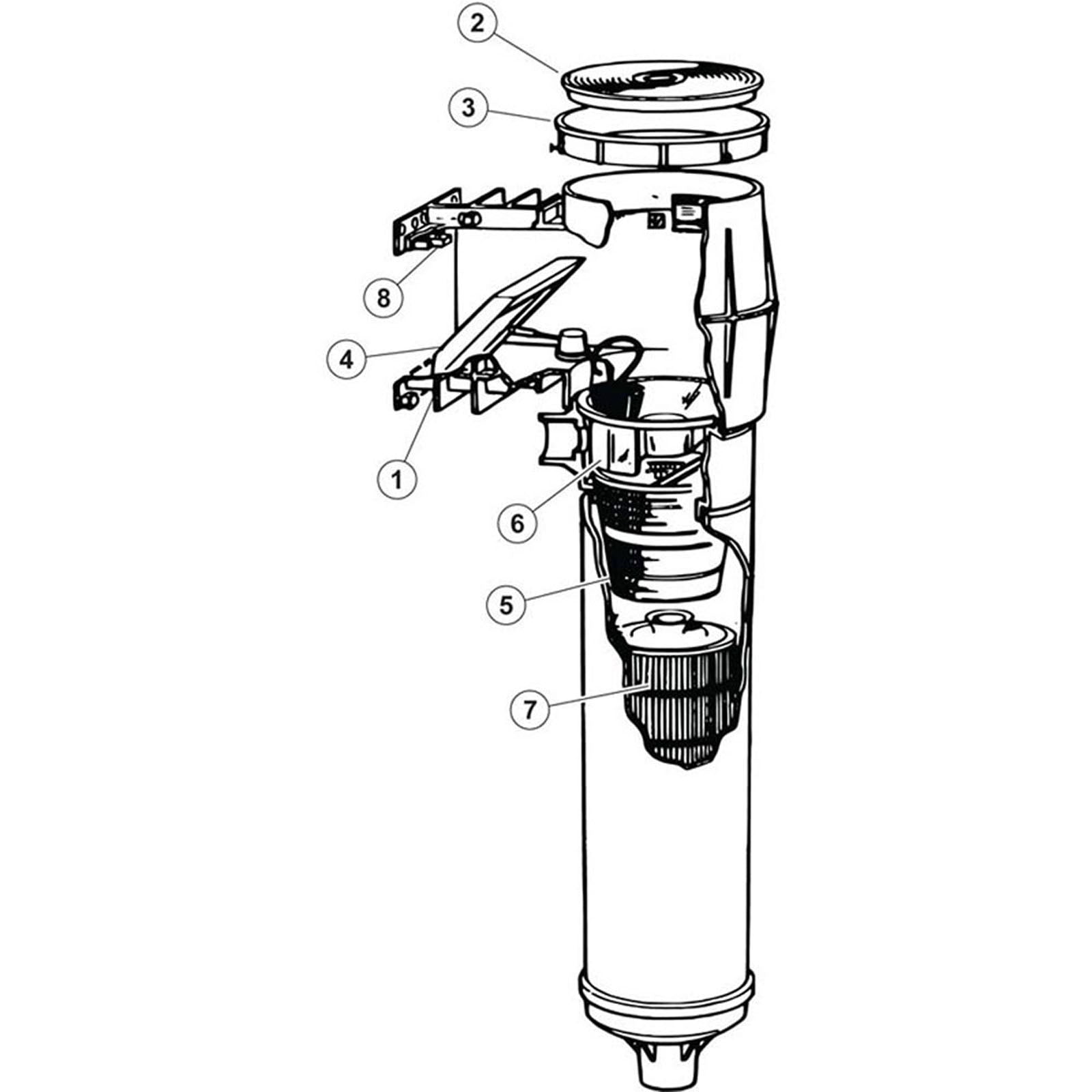 2
3
8
4
1
6
5
7