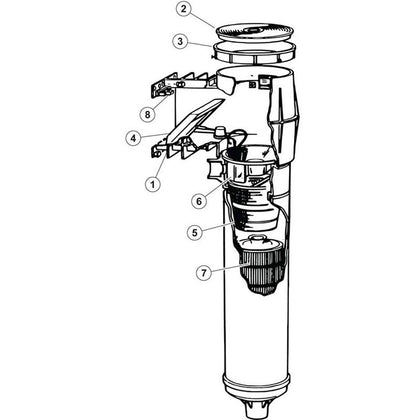 2
3
8
4
1
6
5
7