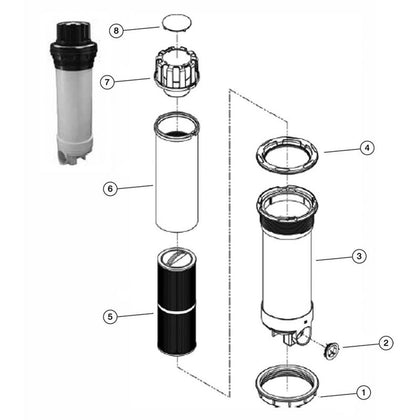 8

7

6

5

4

3

2

1