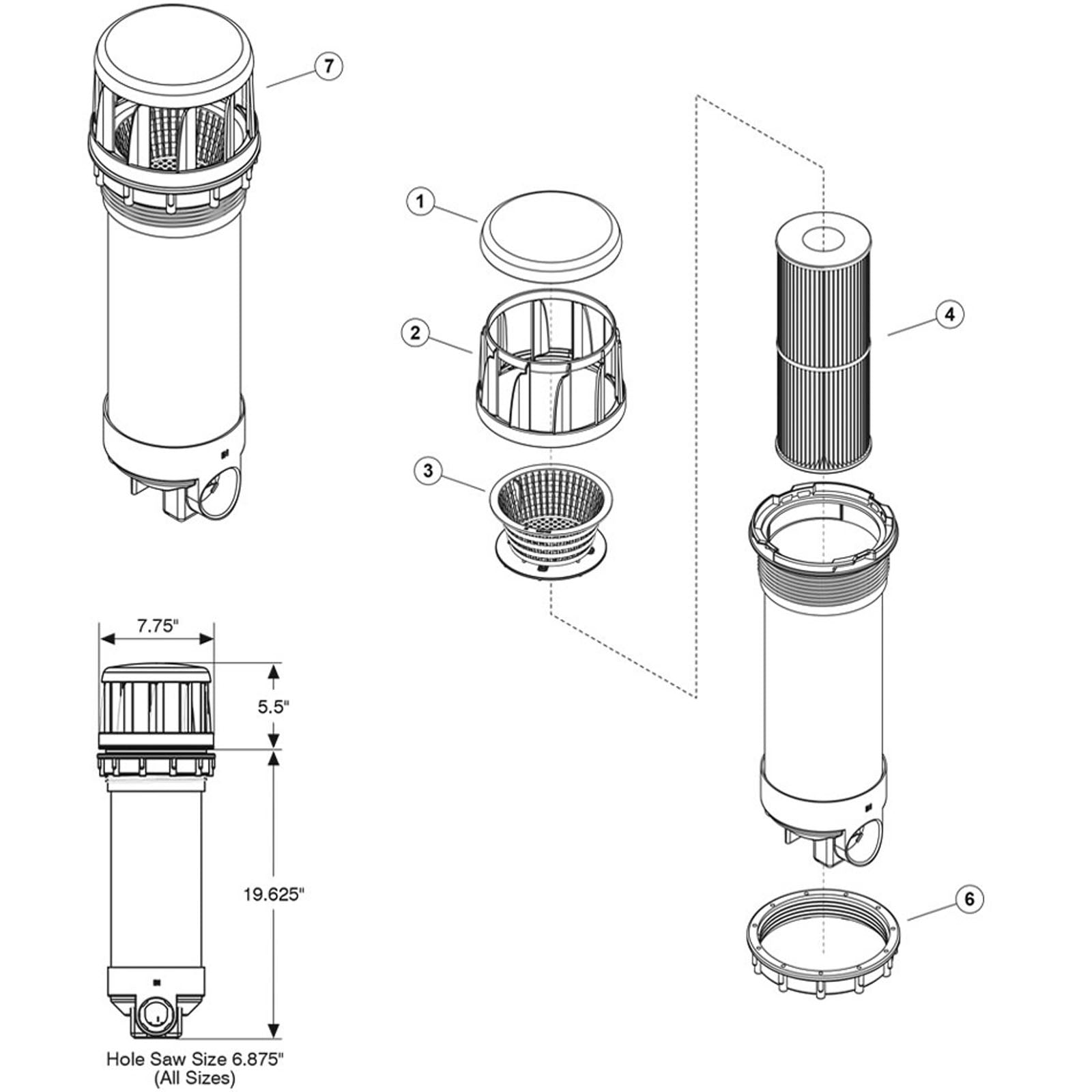 7

1

2

3

4

6

7.75"

5.5"

19.625"

Hole Saw Size 6.875"
(All Sizes)