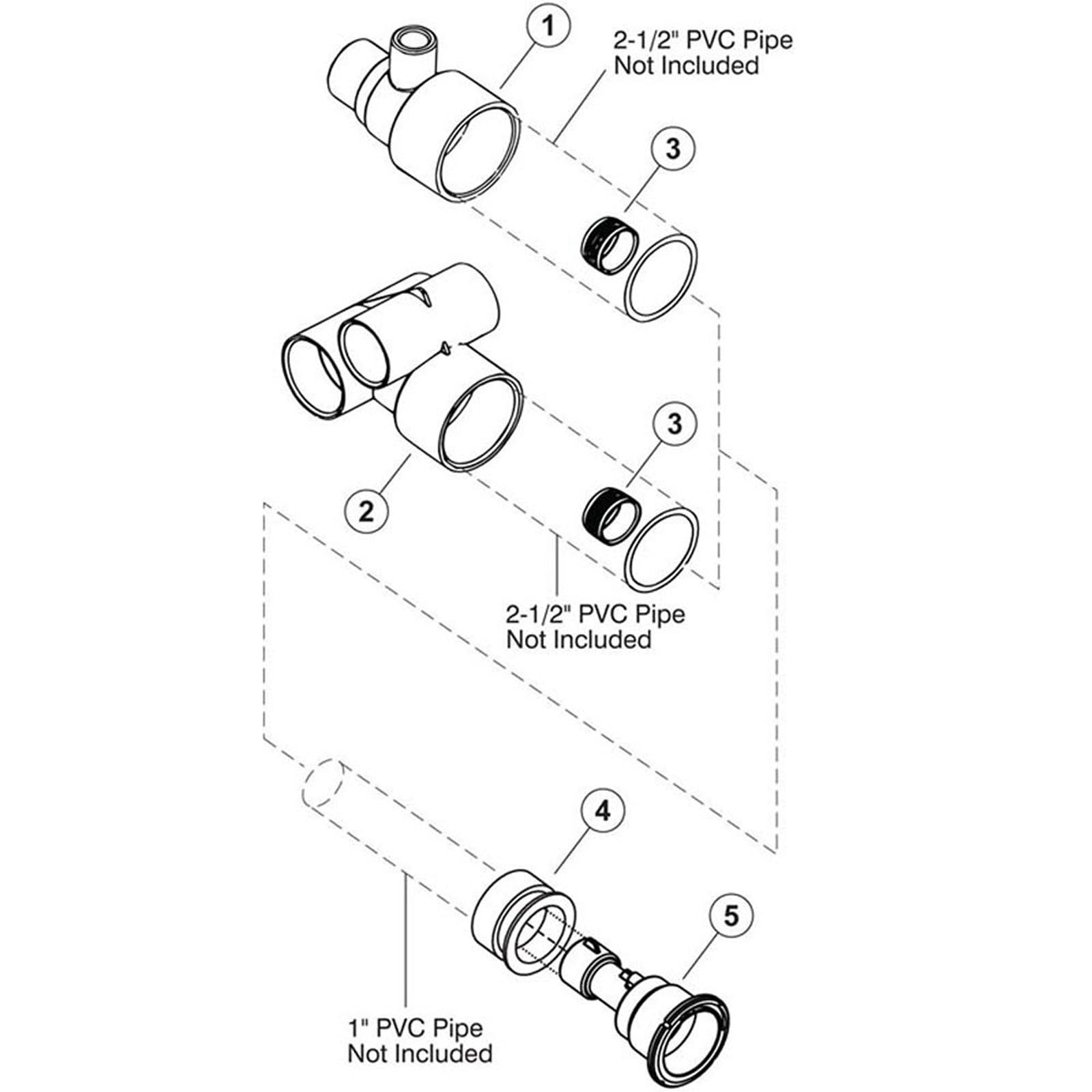 1

2-1/2" PVC Pipe
Not Included

3

3

2

2-1/2" PVC Pipe
Not Included

4

5

1" PVC Pipe
Not Included