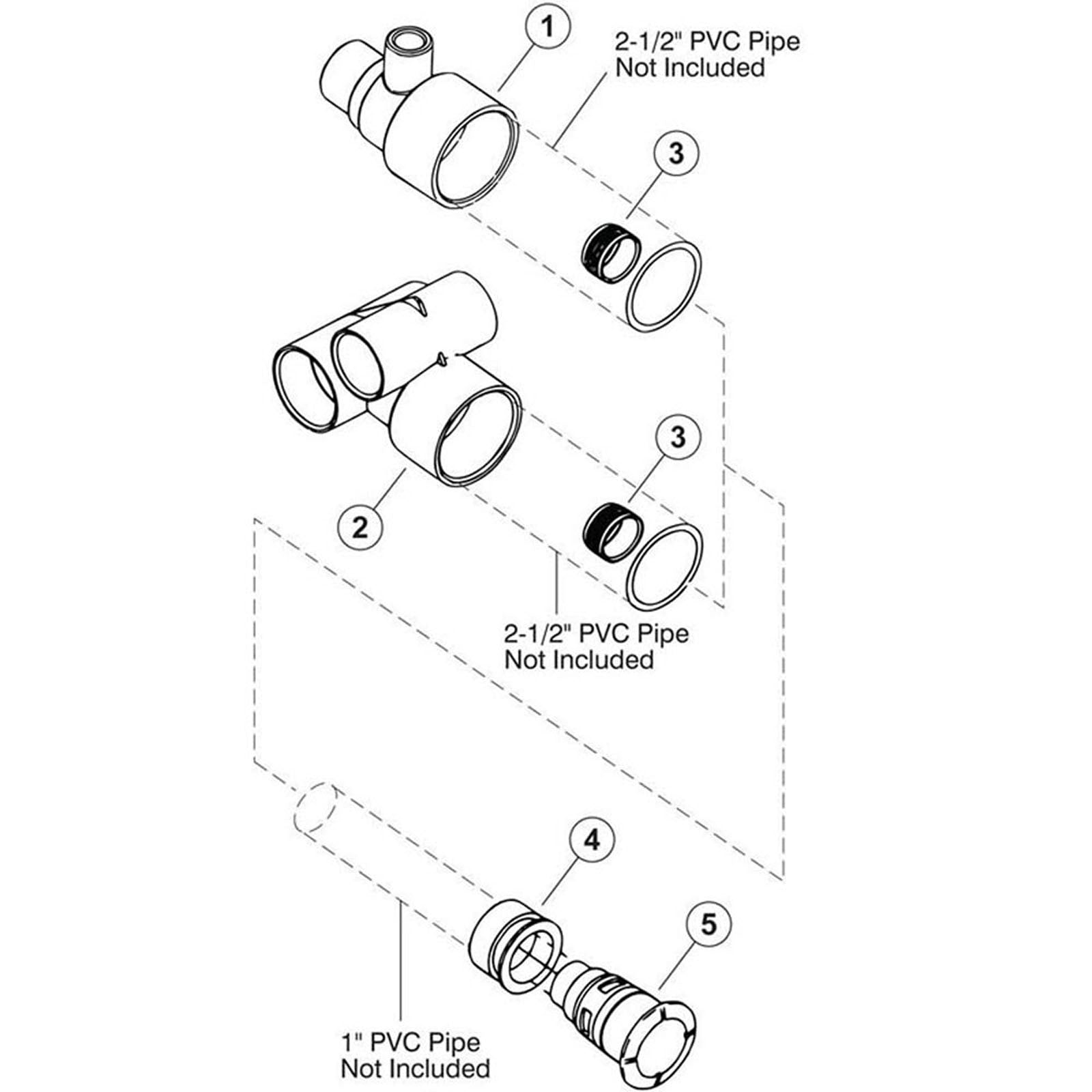 1

2-1/2" PVC Pipe
Not Included

3

3

2

2-1/2" PVC Pipe
Not Included

4

5

1" PVC Pipe
Not Included