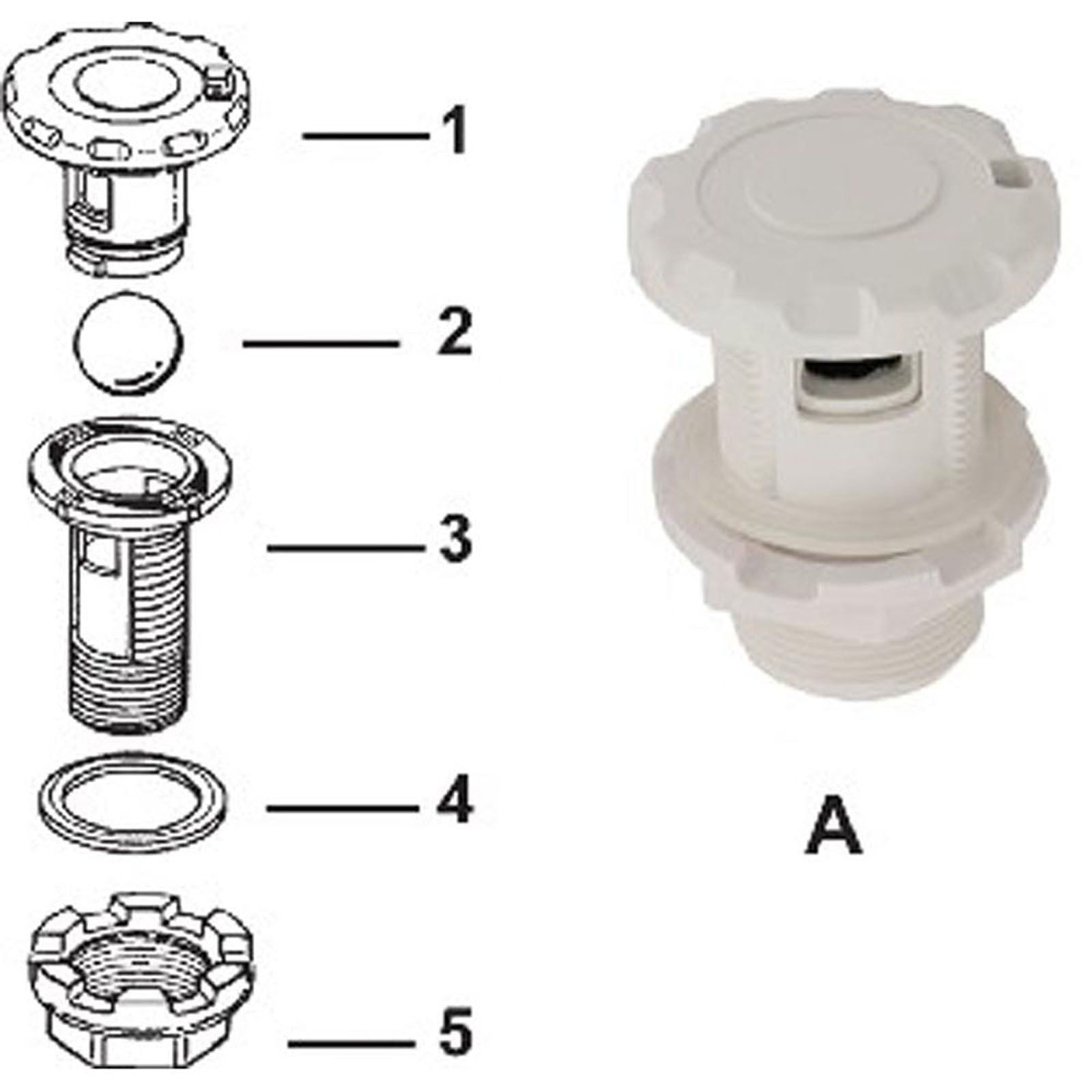 1

2

3

4

5

A