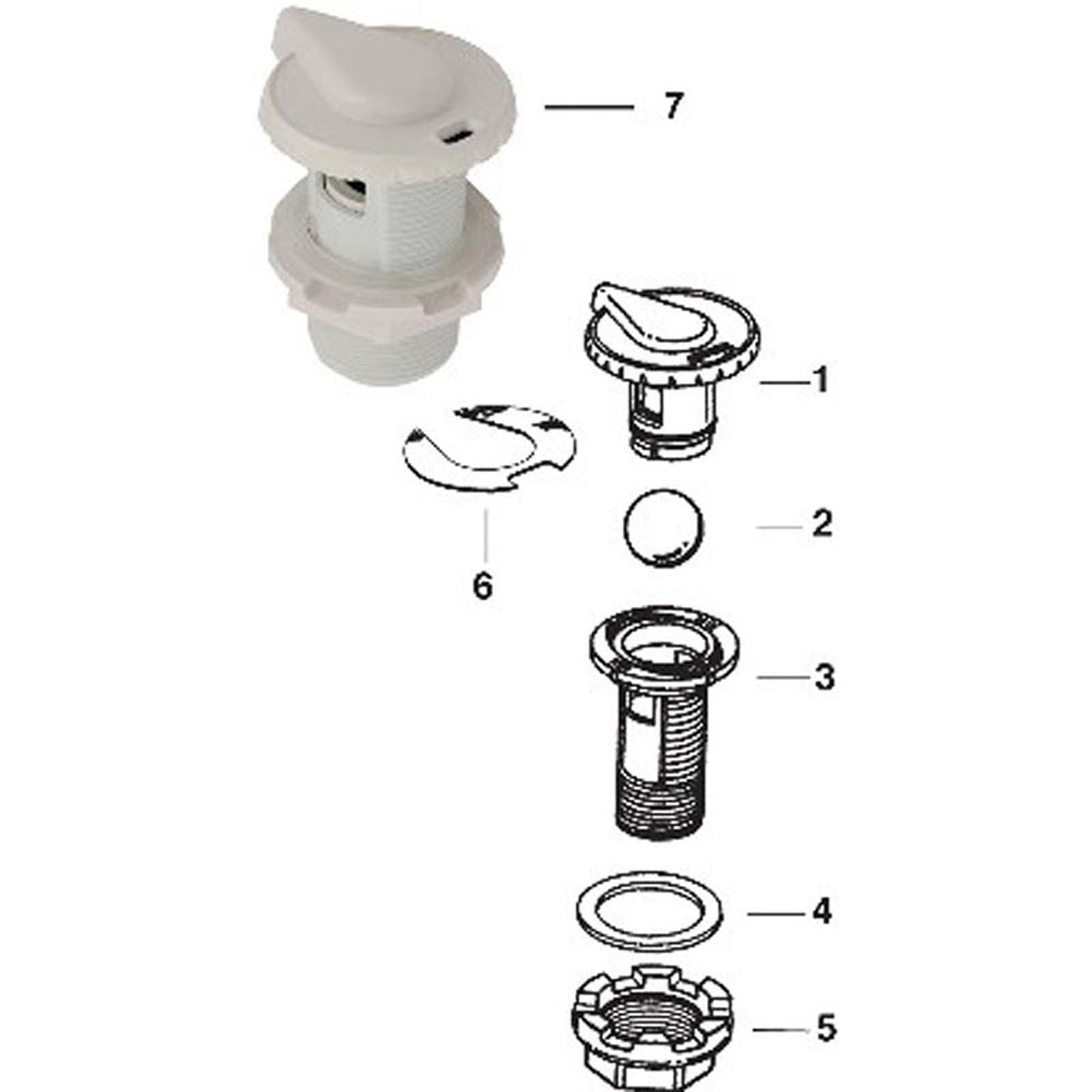 7
1
6
2
3
4
5