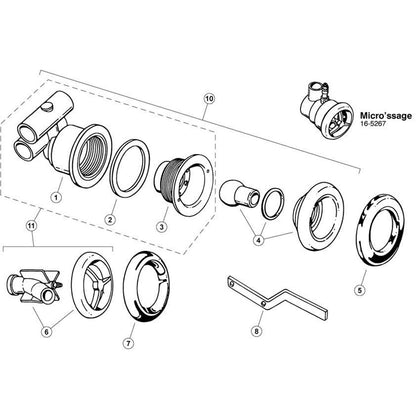 10

Micro'ssage
16-5267

1

2

3

4

5

11

6

7

8