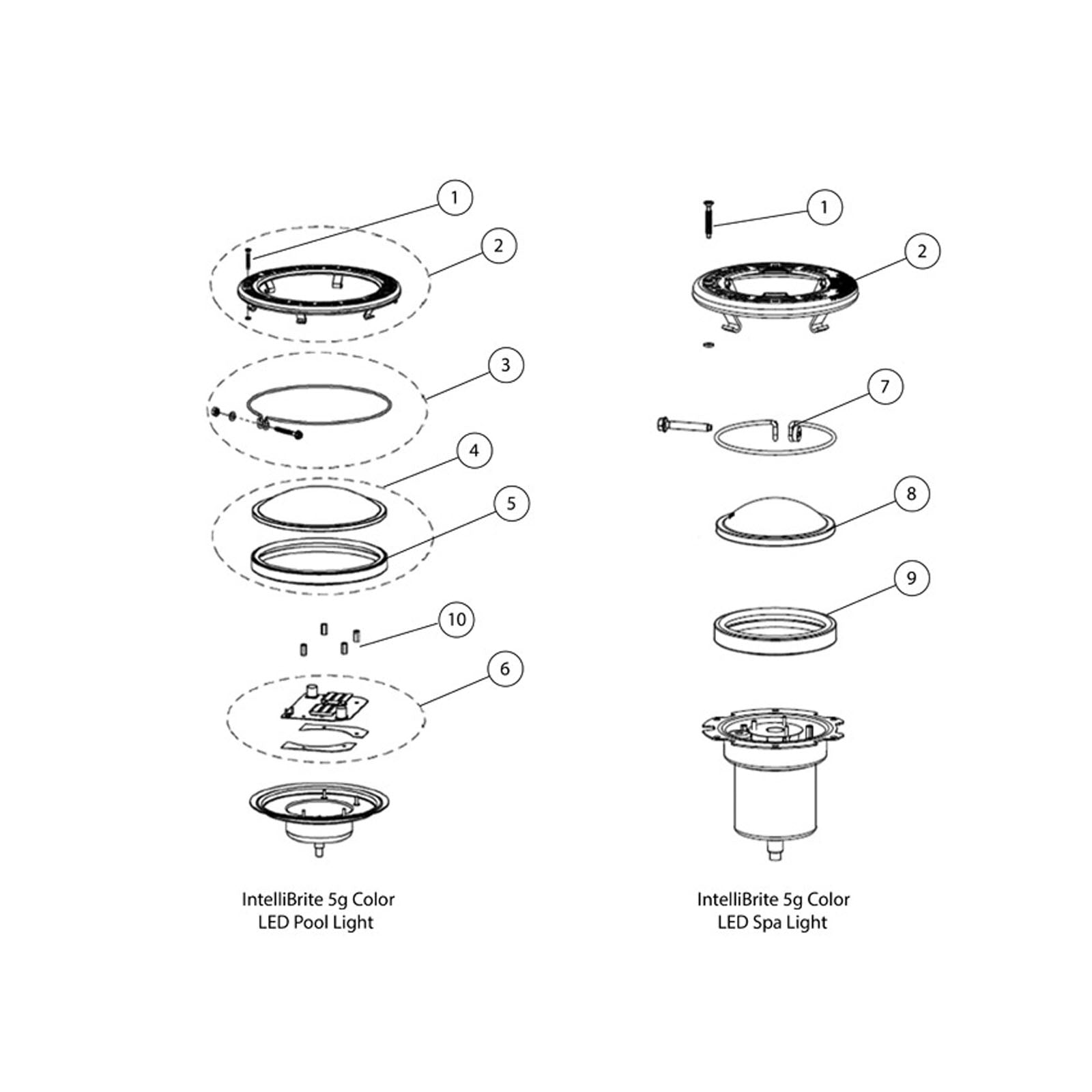 1
2
3
4
5
10
6

IntelliBrite 5g Color LED Pool Light

1
2
7
8
9

IntelliBrite 5g Color LED Spa Light