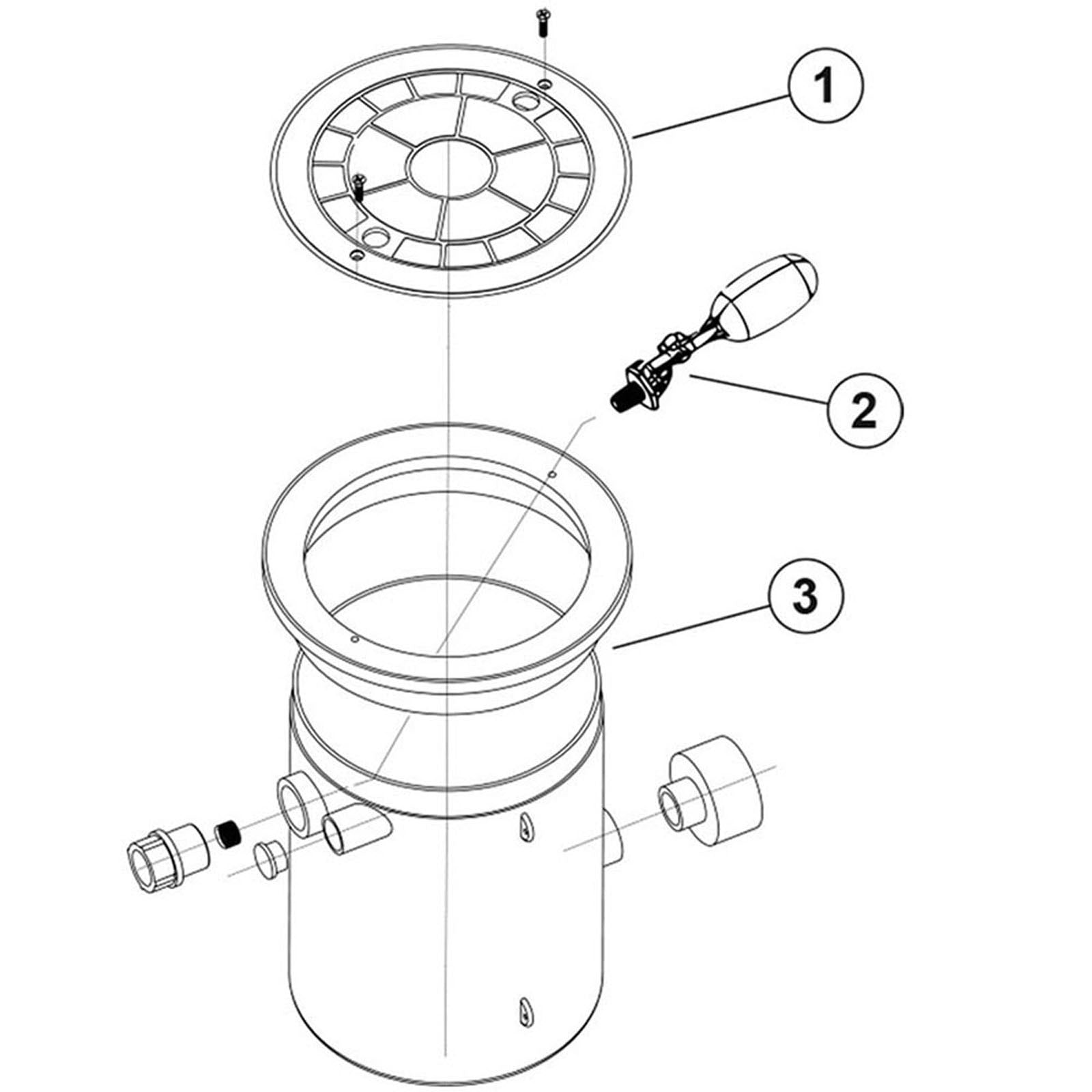 1

2

3