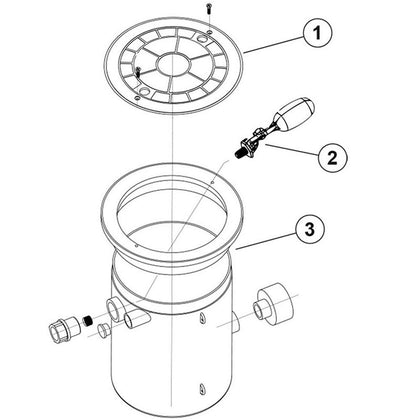 1
2
3