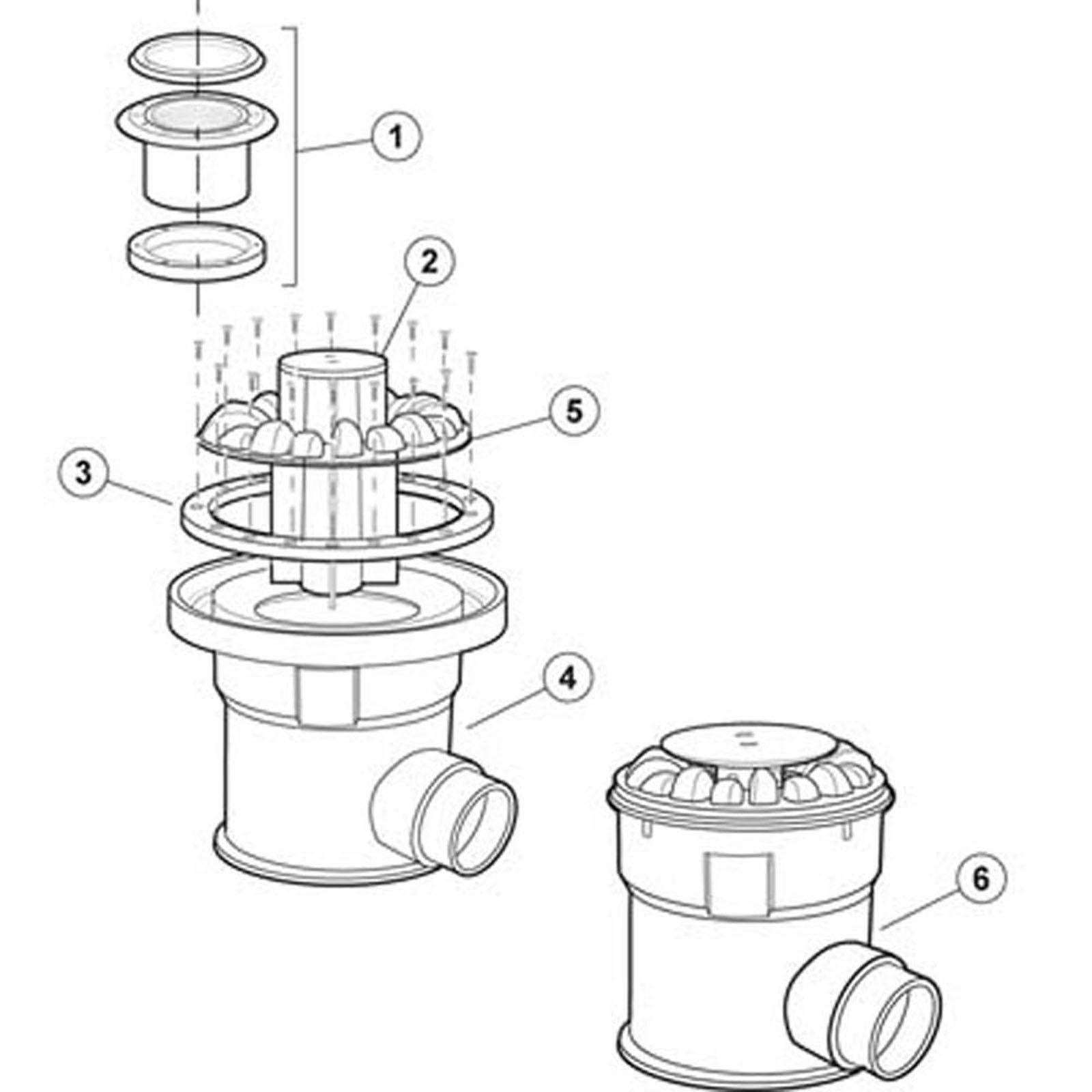 1
2
5
3
4
6