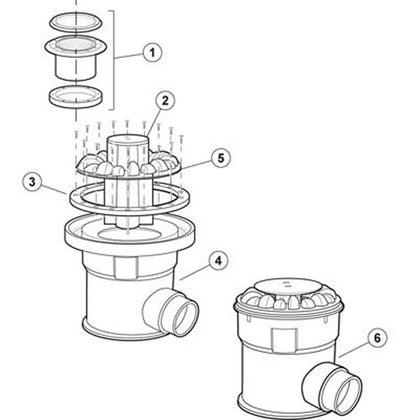 1
2
5
3
4
6