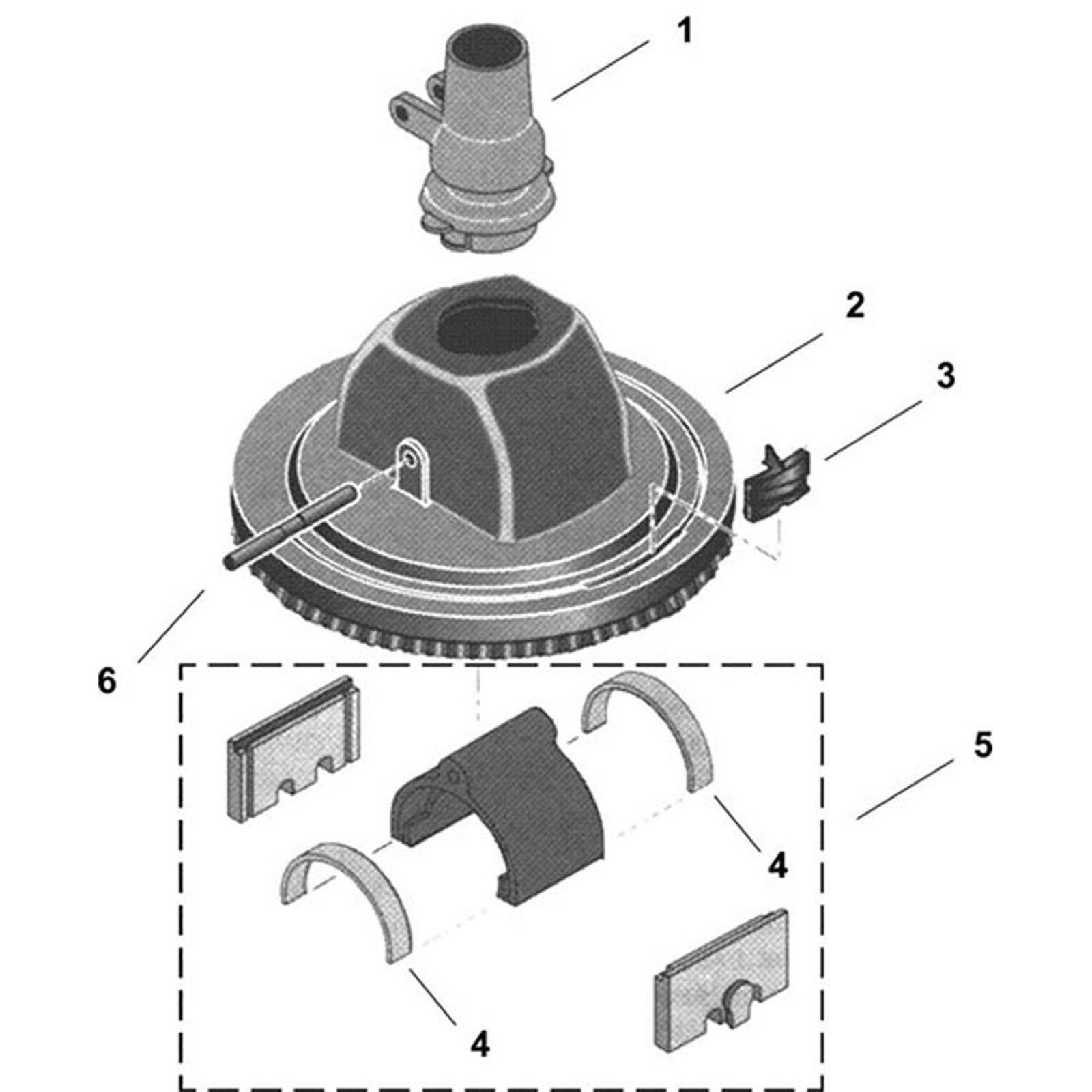 1
2
3
6
5
4
4