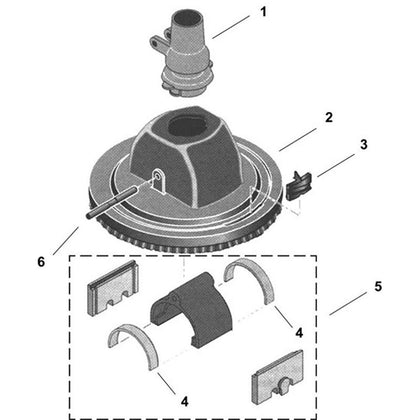 1

2

3

6

5

4

4