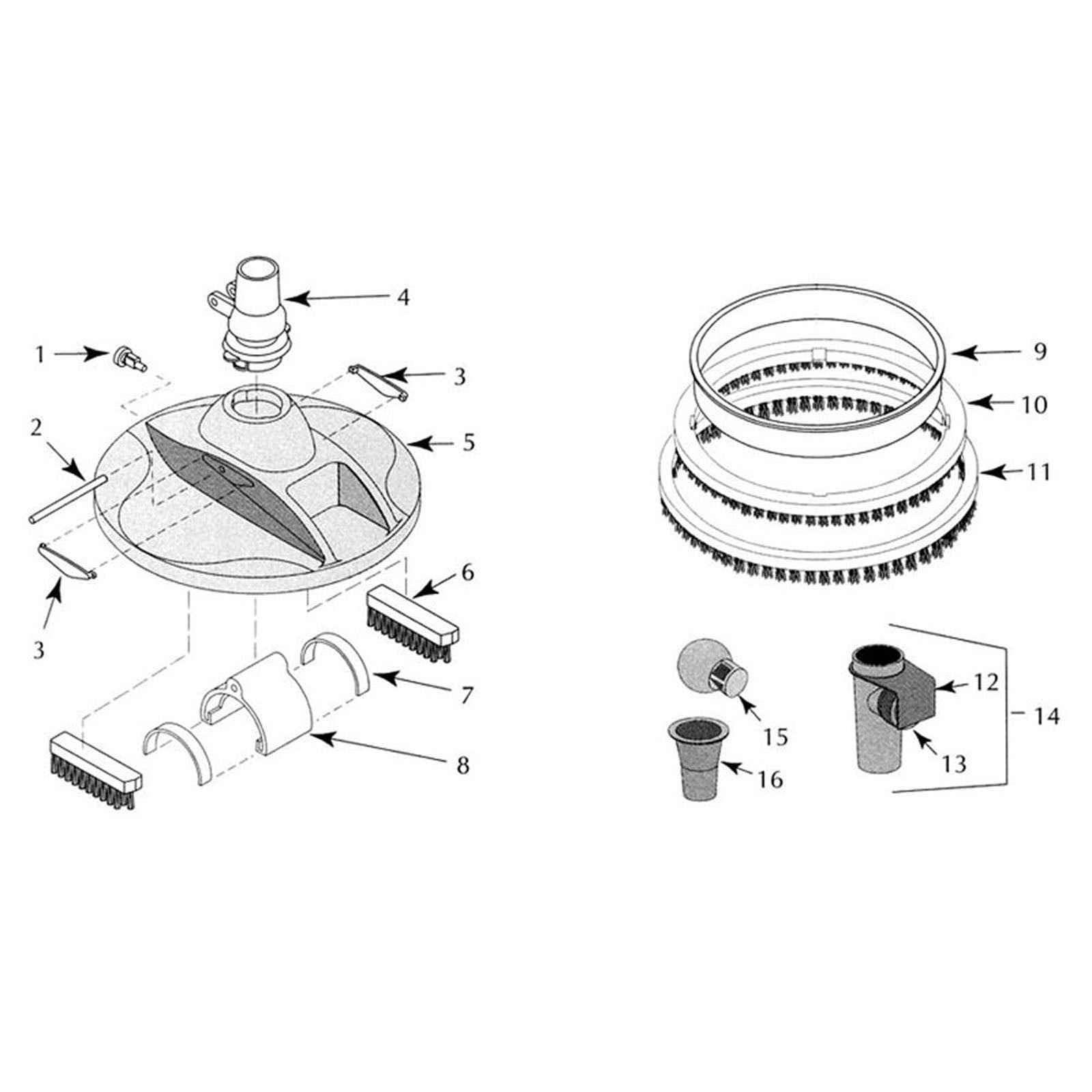 4
1
3
2
5
3
6
7
8
9
10
11
12
14
15
13
16