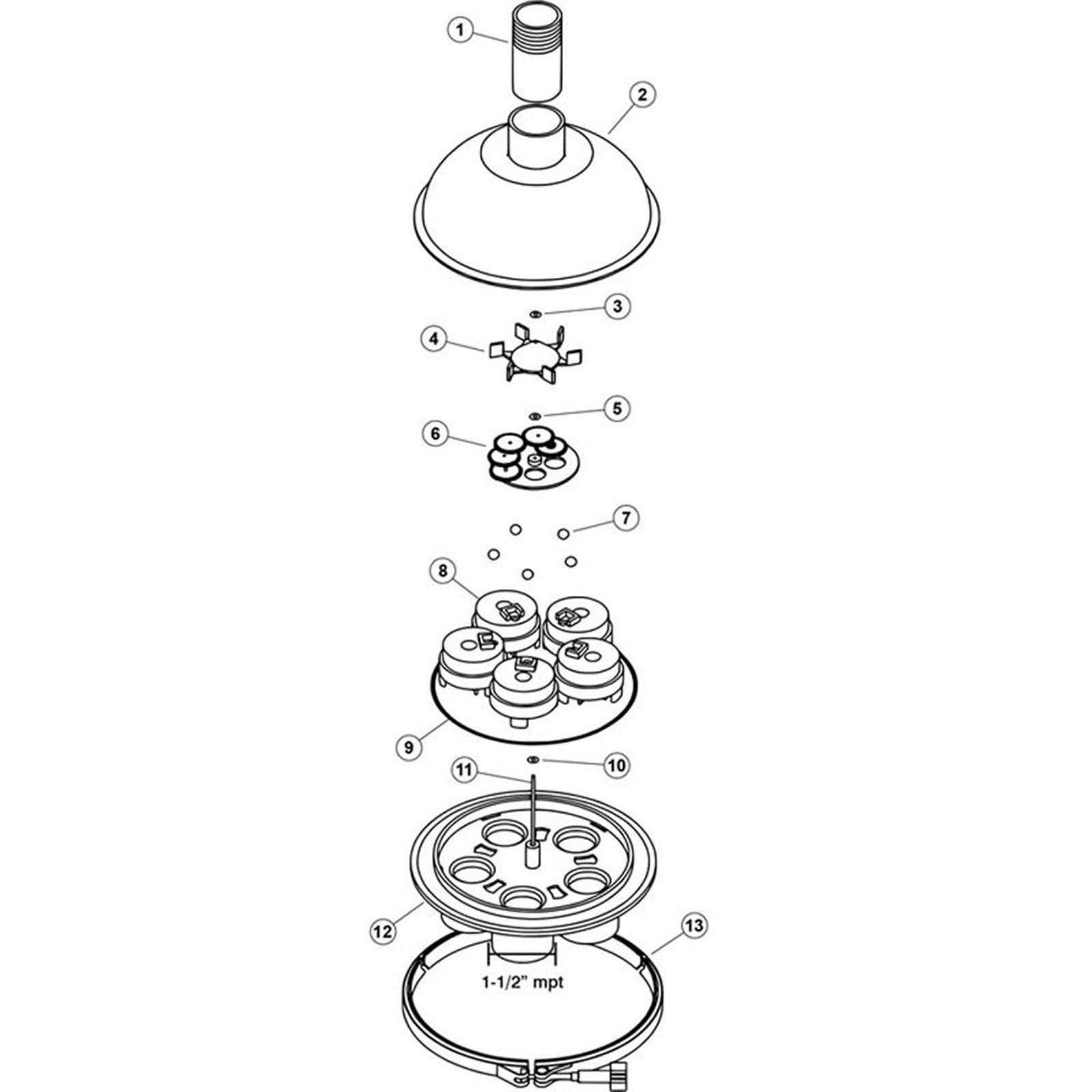 1
2
3
4
5
6
7
8
9
10
11
12
13
1-1/2" mpt