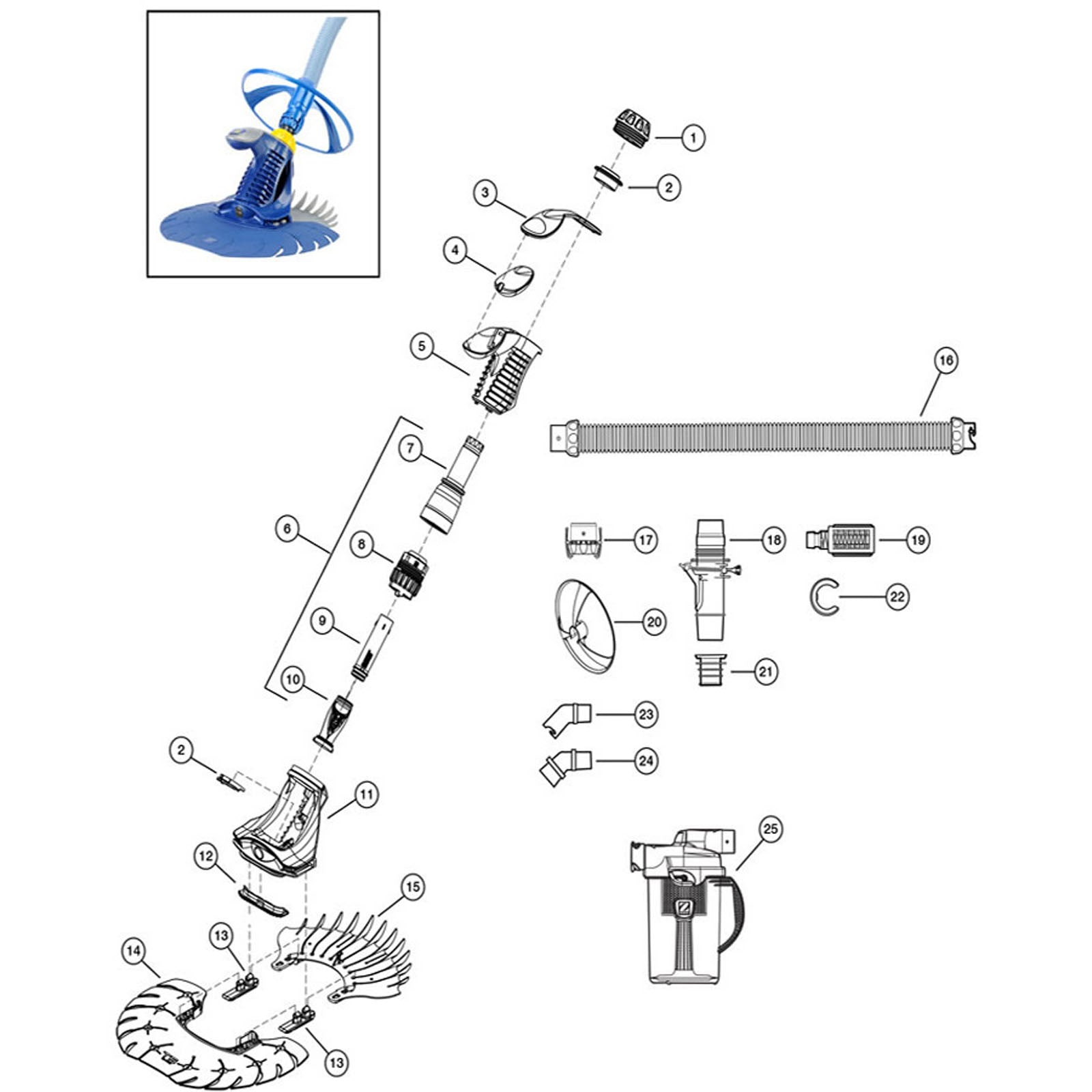 1
2
3
4
5
16
7
6
8
17
18
19
22
9
20
21
10
23
2
24
11
25
12
15
13
14
13