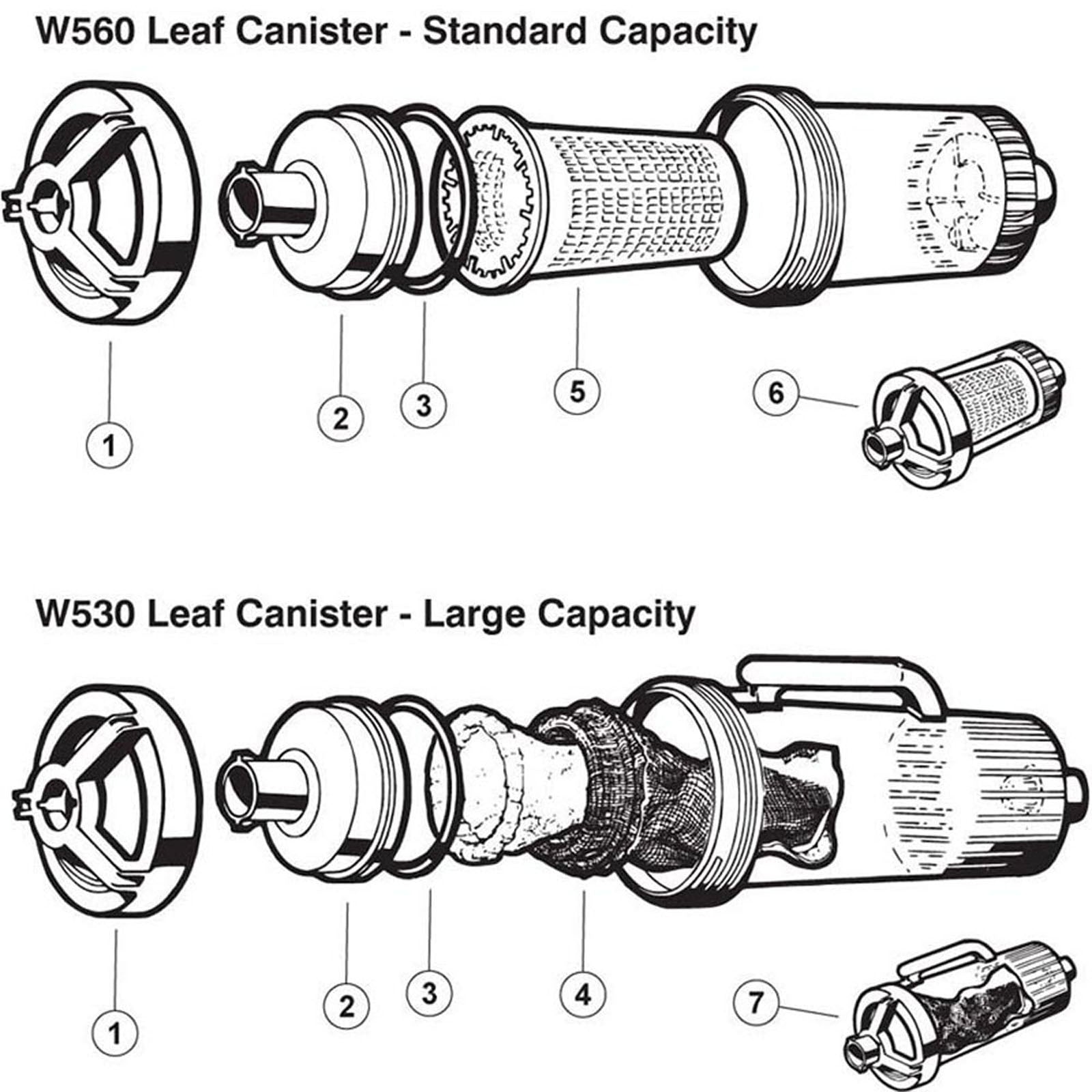 W560 Leaf Canister - Standard Capacity

1

2

3

5

6

W530 Leaf Canister - Large Capacity

1

2

3

4

7